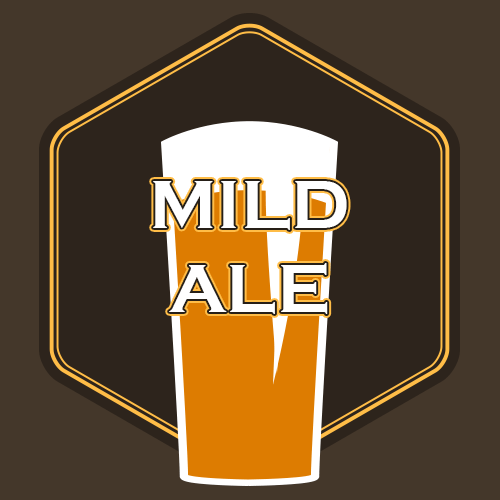 MILD
ALE